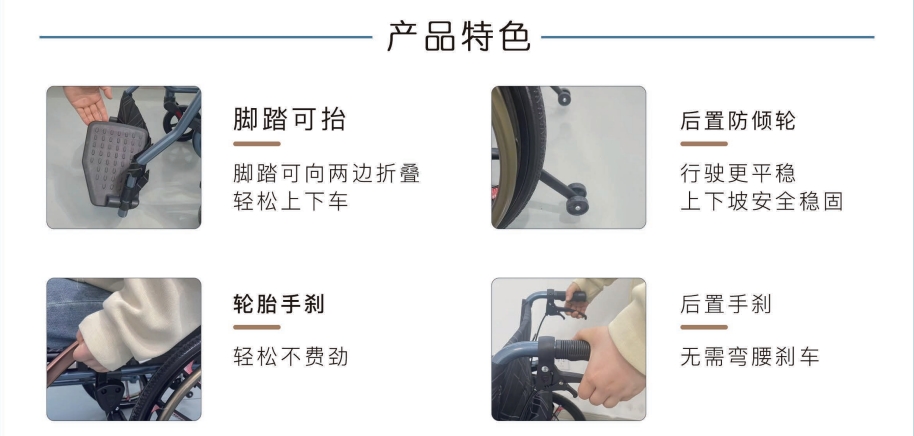 产品特色

脚踏可抬

脚踏可向两边折叠
轻松上下车

后置防倾轮

行驶更平稳
上下坡安全稳固

轮胎手刹

轻松不费劲

后置手刹

无需弯腰刹车